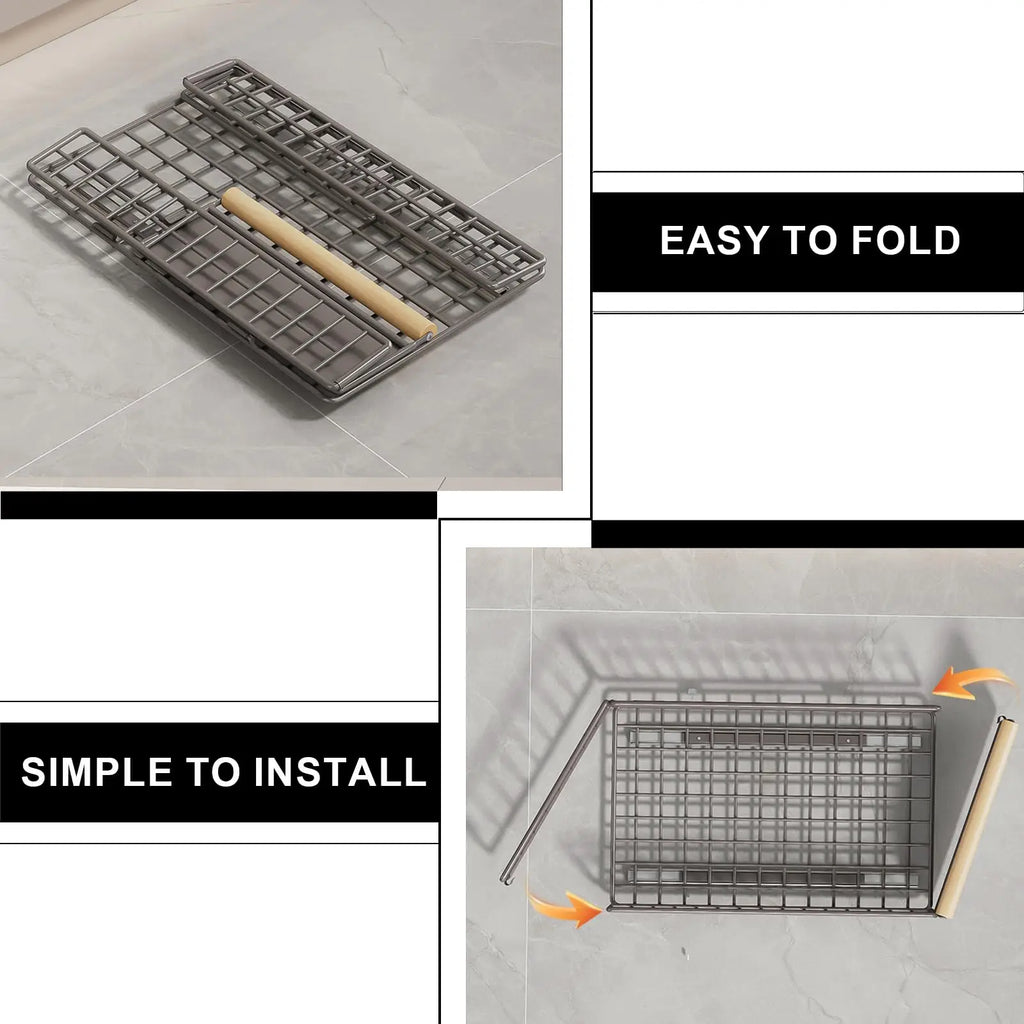 EASY TO FOLD

SIMPLE TO INSTALL