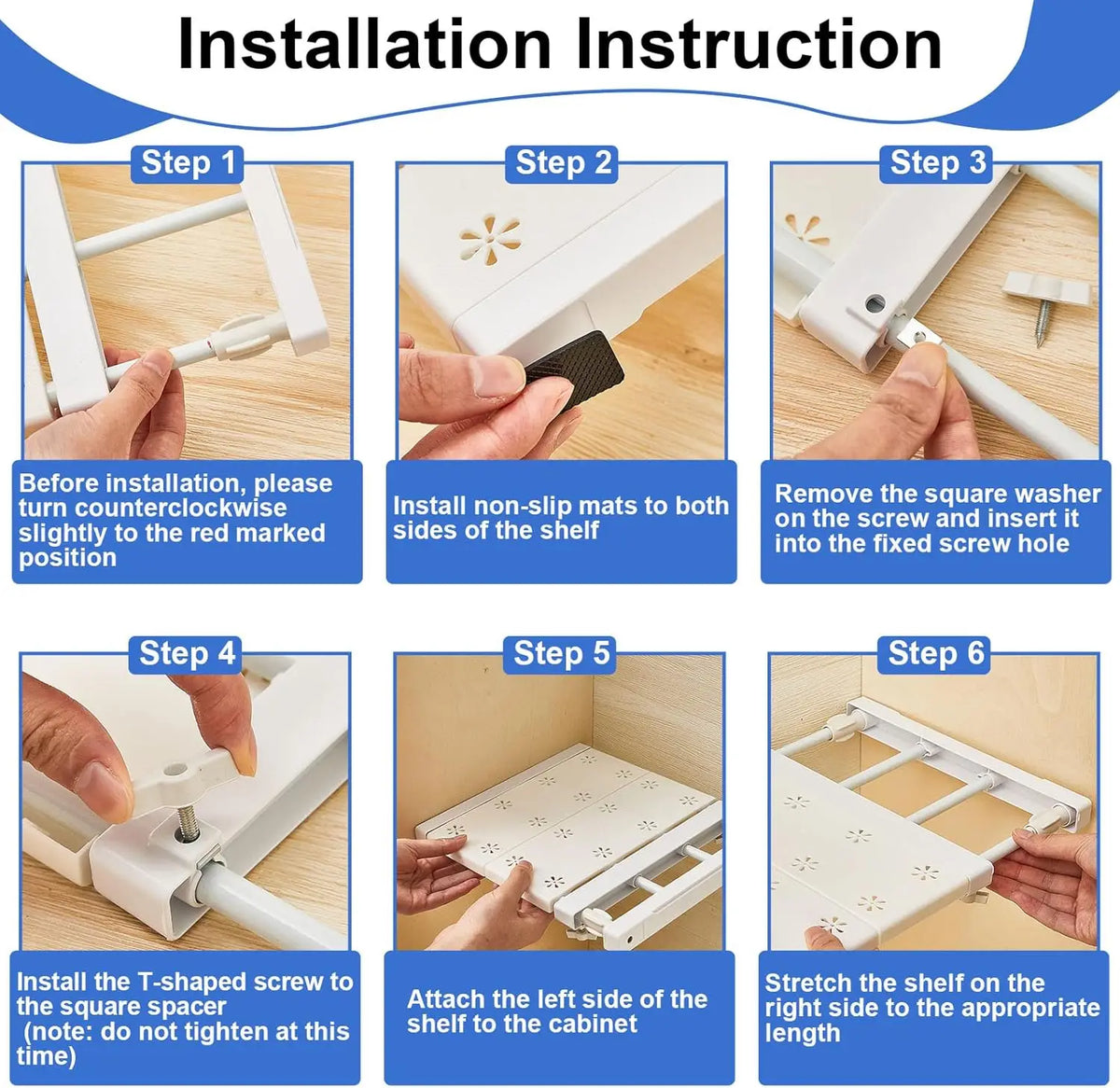 Installation Instruction

Step 1

Before installation, please turn counterclockwise slightly to the red marked position

Step 2

Install non-slip mats to both sides of the shelf

Step 3

Remove the square washer on the screw and insert it into the fixed screw hole

Step 4

Install the T-shaped screw to the square spacer (note: do not tighten at this time)

Step 5

Attach the left side of the shelf to the cabinet

Step 6

Stretch the shelf on the right side to the appropriate length